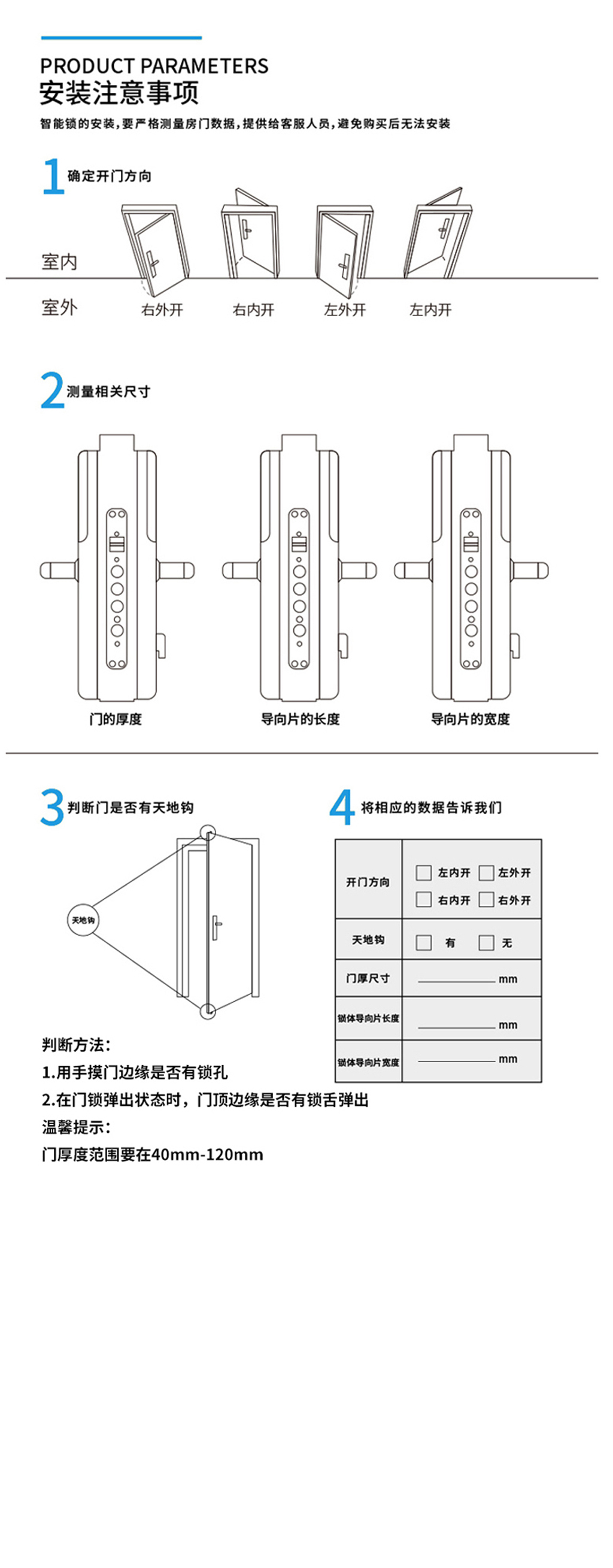 PRODUCT PARAMETERS
安装注意事项
智能锁的安装，要严格测量房门数据，提供给客服人员，避免购买后无法安装

1 确定开门方向

室内
室外
右外开 右内开 左外开 左内开

2 测量相关尺寸

门的厚度 导向片的长度 导向片的宽度

3 判断门是否有天地钩

天地钩

判断方法：
1.用手摸门边缘是否有锁孔
2.在门锁弹出状态时，门顶边缘是否有锁舌弹出
温馨提示：
门厚度范围要在40mm-120mm

4 将相应的数据告诉我们

| 开门方向 | 左内开 左外开 右内开 右外开 |
|---|---|
| 天地钩 | 有 无 |
| 门厚尺寸 | mm |
| 锁体导向片长度 | mm |
| 锁体导向片宽度 | mm |